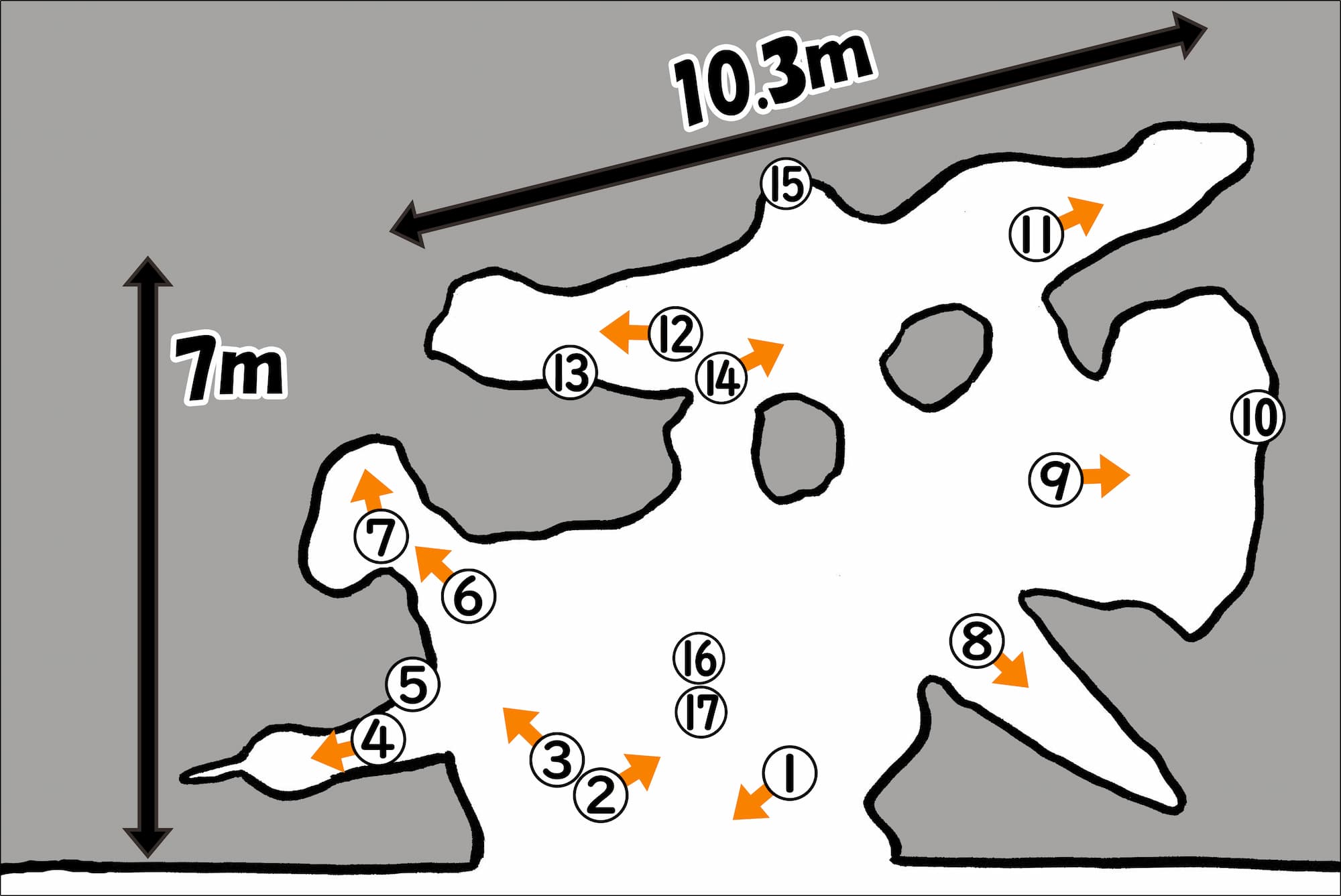 10.3m

7m

⑮
⑪
⑫
⑬
⑭
⑩
⑨
⑦
⑥
⑧
⑯
⑰
⑤
④
③
②
①